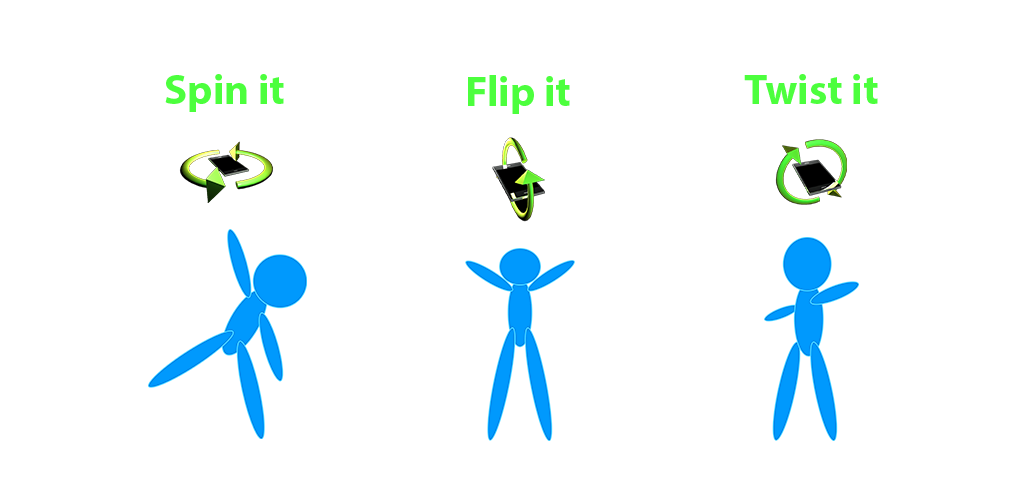 Spin it

Flip it

Twist it